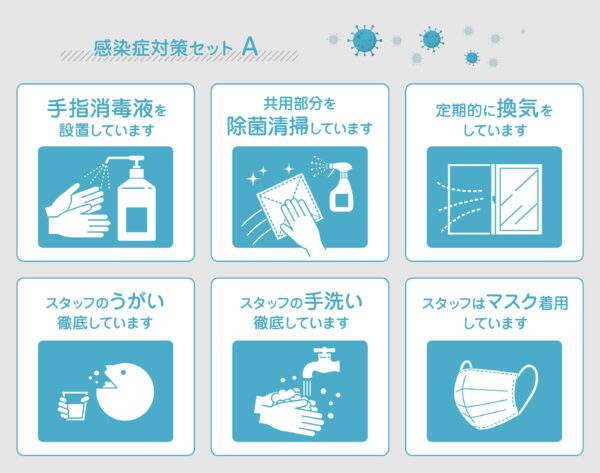 感染症対策セット A

手指消毒液を
設置しています

共用部分を
除菌清掃しています

定期的に換気を
しています

スタッフのうがい
徹底しています

スタッフの手洗い
徹底しています

スタッフはマスク着用
しています